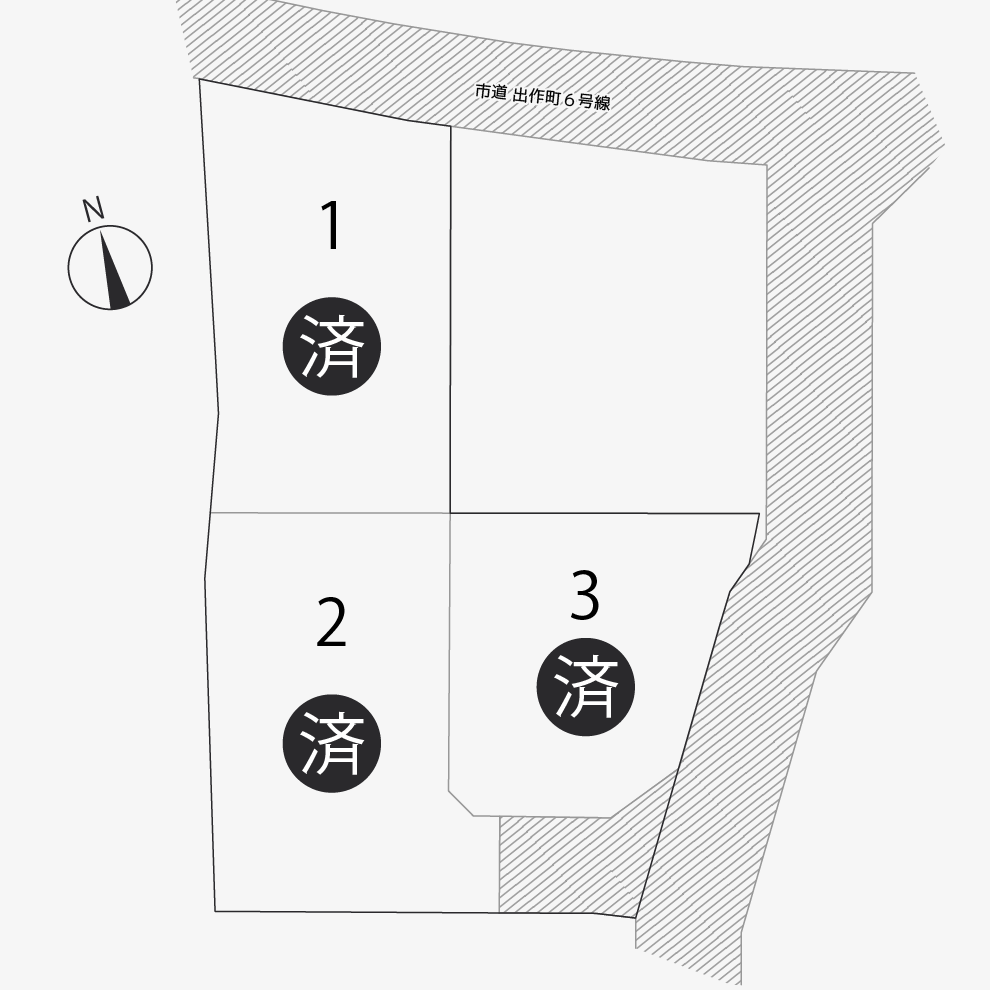 市道 出作町６号線

N

1
済

2
済

3
済