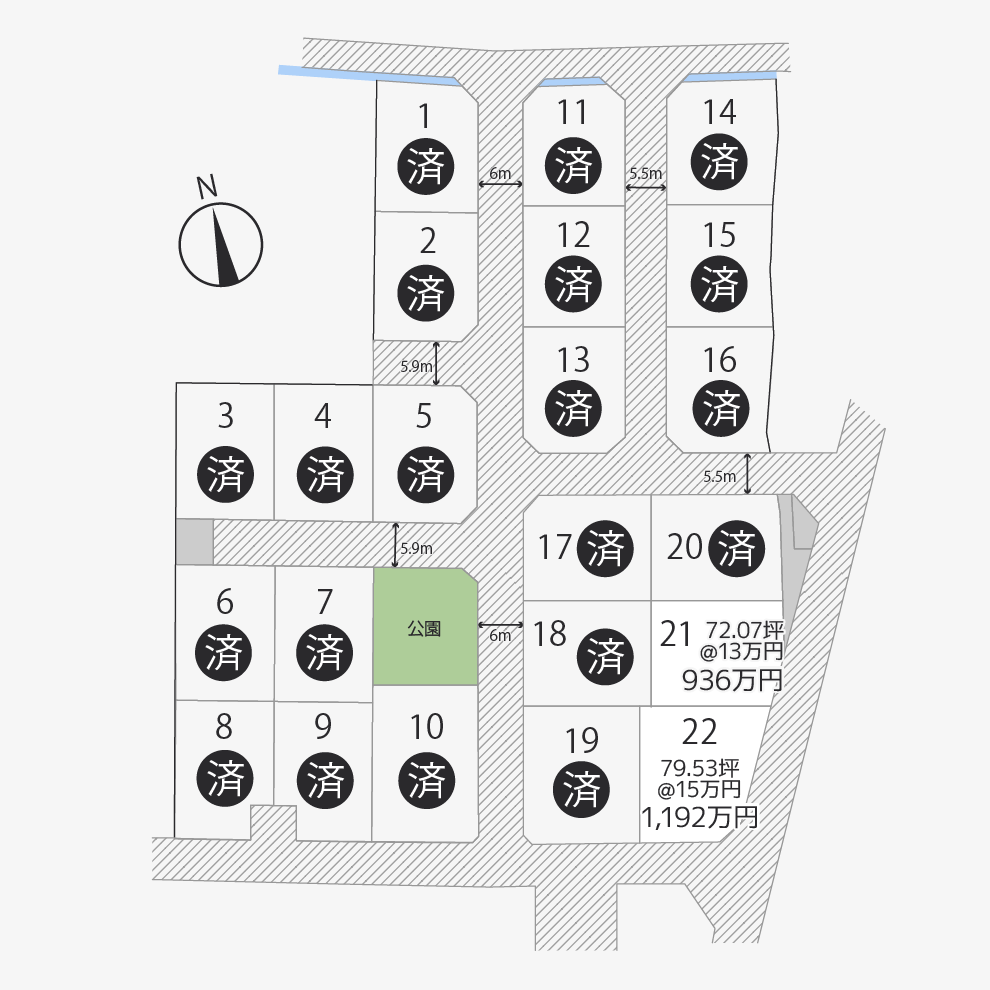 N

1
済
6m
11
済
5.5m
14
済

2
済
12
済
15
済

5.9m
13
済
16
済

3
済
4
済
5
済
5.5m

5.9m
17
済
20
済

6
済
7
済
公園
6m
18
済
21
72.07坪
@13万円
936万円

8
済
9
済
10
済
19
済
22
79.53坪
@15万円
1,192万円